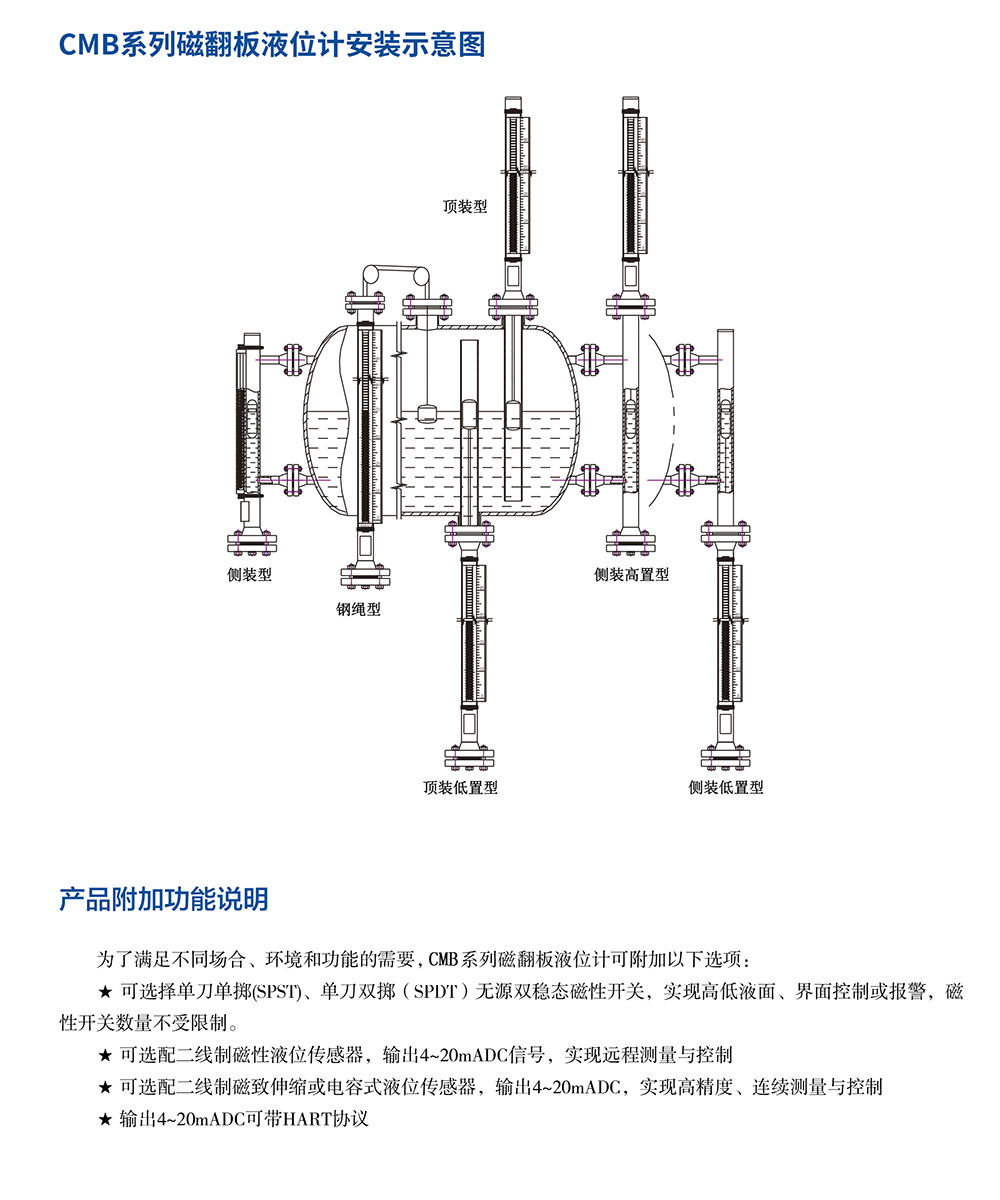 CMB系列磁翻板液位计安装示意图

顶装型

侧装型

钢绳型

侧装高置型

顶装低置型

侧装低置型

产品附加功能说明

为了满足不同场合、环境和功能的需要，CMB系列磁翻板液位计可附加以下选项：

★ 可选择单刀单掷(SPST)、单刀双掷（SPDT）无源双稳态磁性开关，实现高低液面、界面控制或报警，磁性开关数量不受限制。

★ 可选配二线制磁性液位传感器，输出4~20mADC信号，实现远程测量与控制

★ 可选配二线制磁致伸缩或电容式液位传感器，输出4~20mADC，实现高精度、连续测量与控制

★ 输出4~20mADC可带HART协议